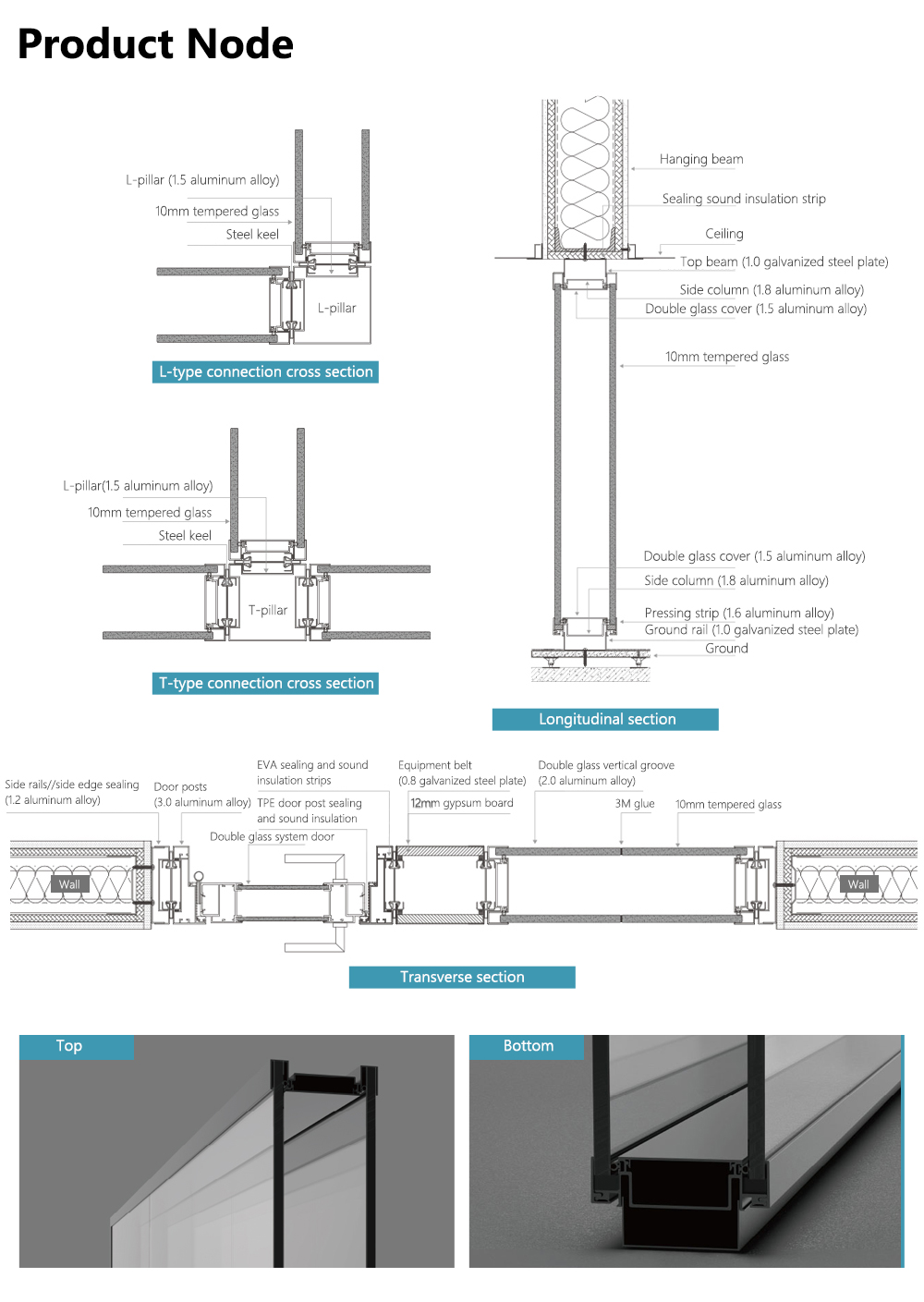 Product Node

L-pillar (1.5 aluminum alloy)

10mm tempered glass

Steel keel

L-pillar

L-type connection cross section

L-pillar(1.5 aluminum alloy)

10mm tempered glass

Steel keel

T-pillar

T-type connection cross section

Hanging beam

Sealing sound insulation strip

Ceiling

Top beam (1.0 galvanized steel plate)

Side column (1.8 aluminum alloy)

Double glass cover (1.5 aluminum alloy)

10mm tempered glass

Double glass cover (1.5 aluminum alloy)

Side column (1.8 aluminum alloy)

Pressing strip (1.6 aluminum alloy)

Ground rail (1.0 galvanized steel plate)

Ground

Longitudinal section

Side rails//side edge sealing (1.2 aluminum alloy)

Door posts (3.0 aluminum alloy)

EVA sealing and sound insulation strips

TPE door post sealing and sound insulation

Double glass system door

Equipment belt (0.8 galvanized steel plate)

12mm gypsum board

Double glass vertical groove (2.0 aluminum alloy)

3M glue

10mm tempered glass

Wall

Wall

Transverse section

Top

Bottom